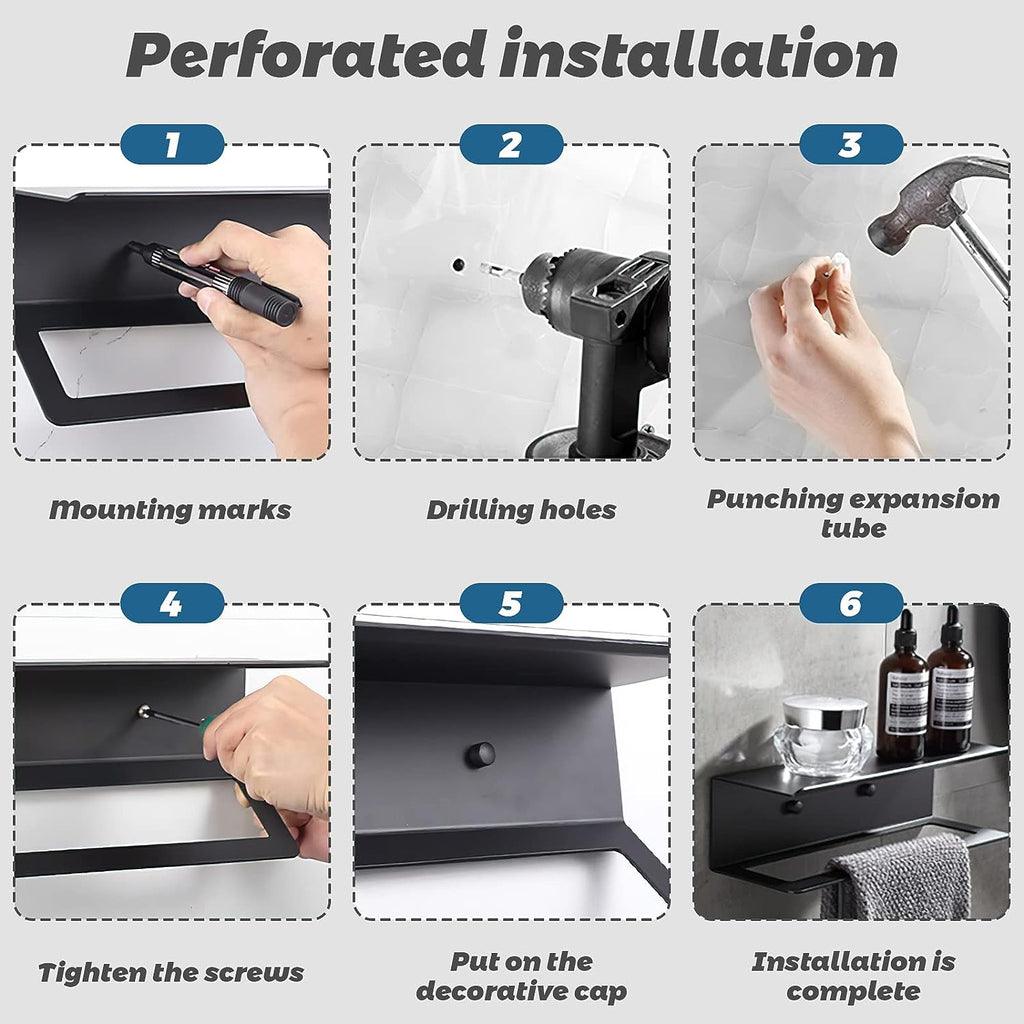 Perforated installation

1

Mounting marks

2

Drilling holes

3

Punching expansion tube

4

Tighten the screws

5

Put on the decorative cap

6

Installation is complete