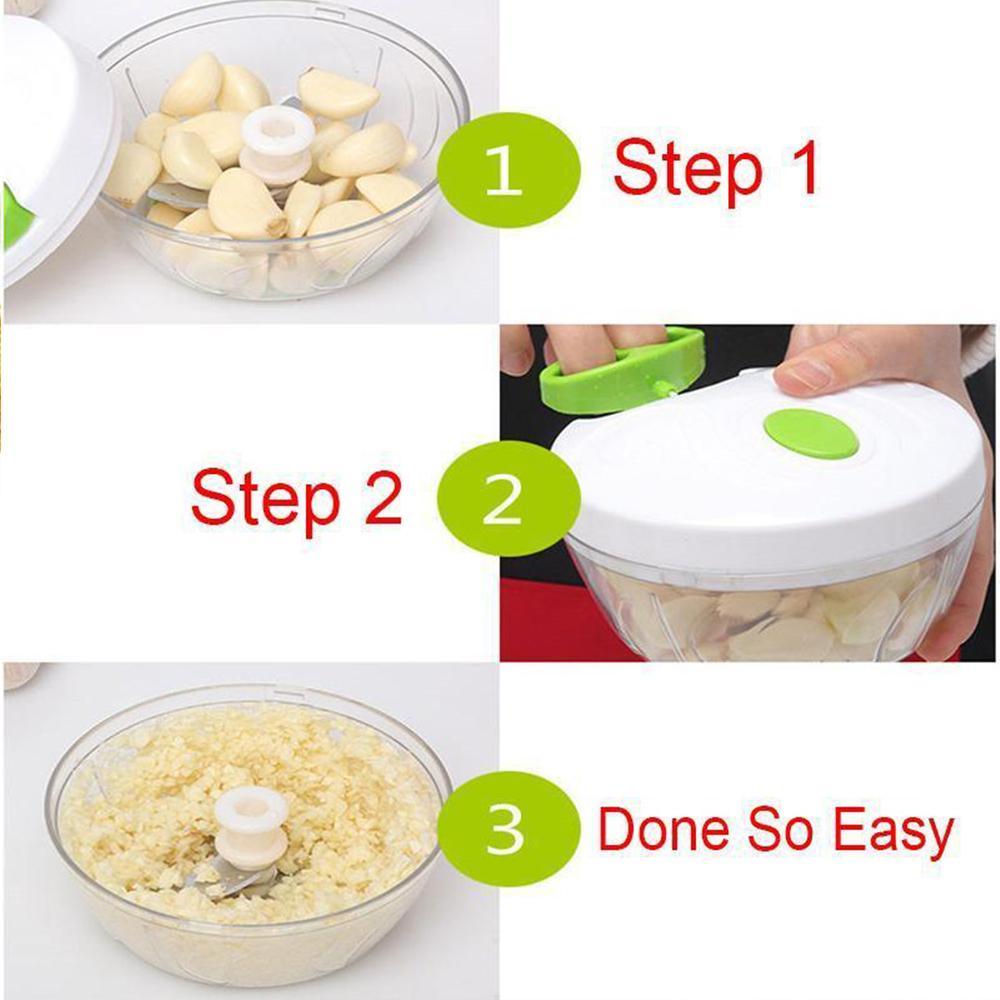 1 Step 1

Step 2 2

3 Done So Easy